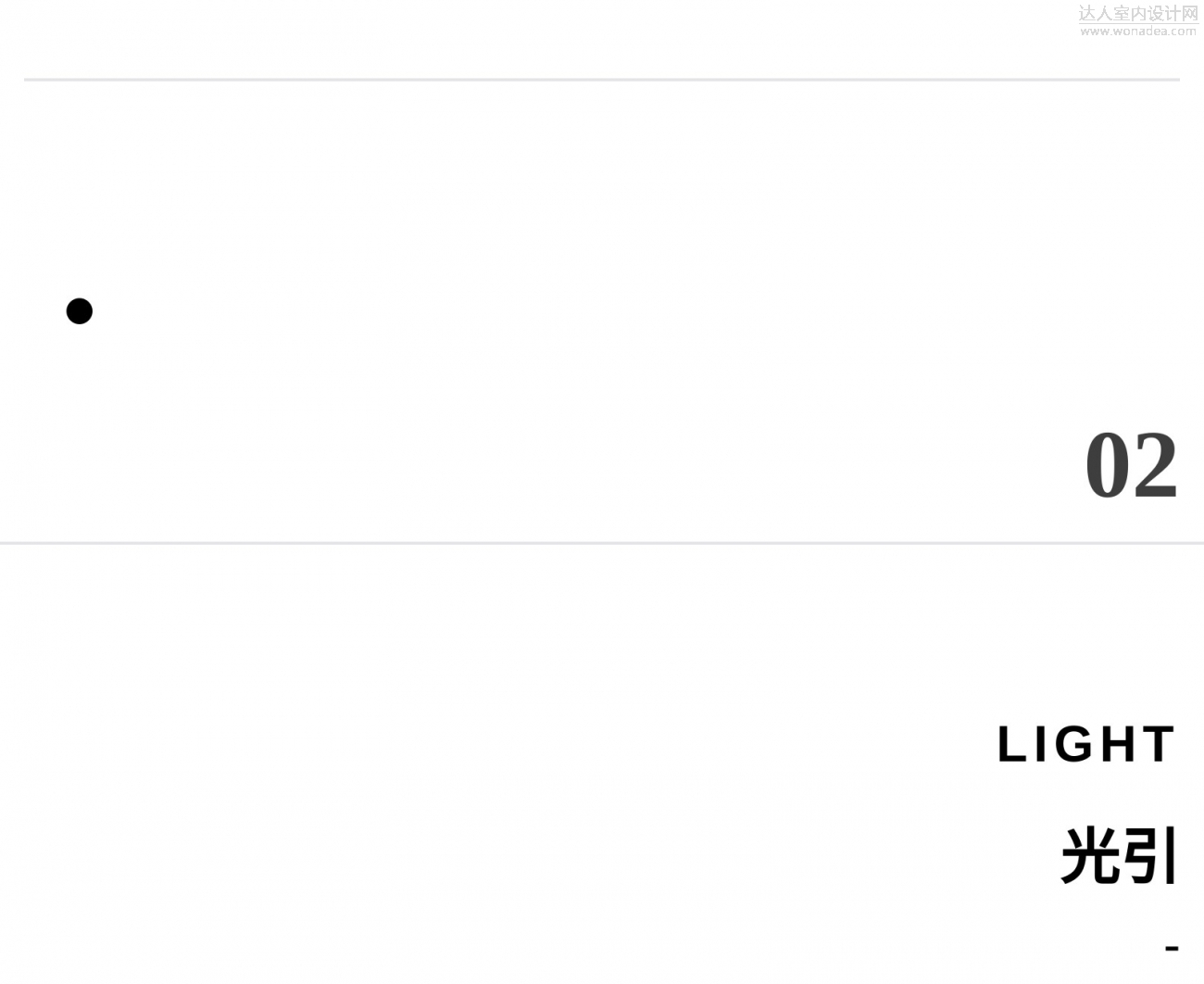 达人室内设计网
www.wonadea.com

02

LIGHT

光引

-